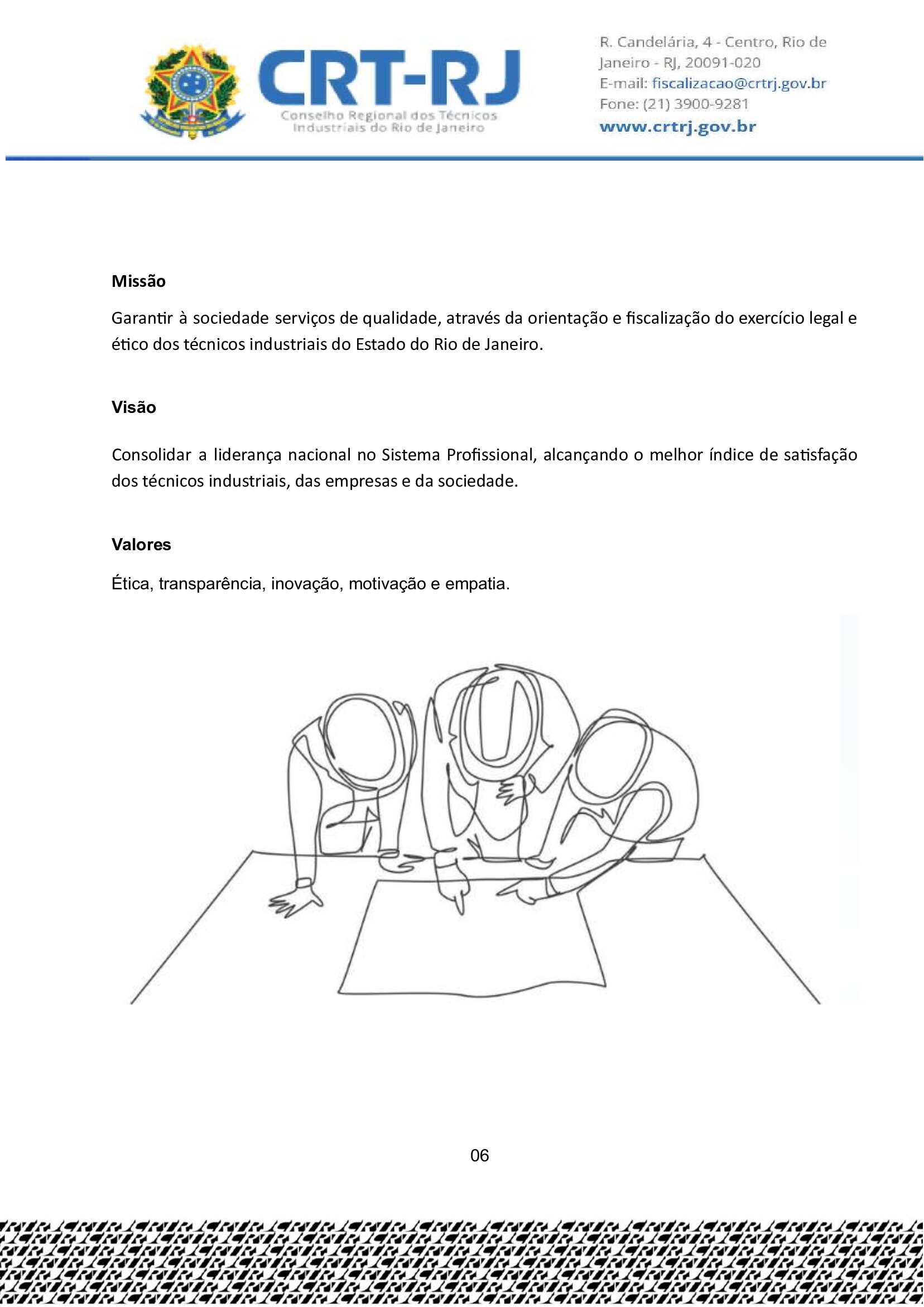 CRT-RJ
Conselho Regional dos Técnicos Industriais do Rio de Janeiro

R. Candelária, 4 - Centro, Rio de Janeiro - RJ, 20091-020
E-mail: fiscalizacao@crtrj.gov.br
Fone: (21) 3900-9281
www.crtrj.gov.br

Missão

Garantir à sociedade serviços de qualidade, através da orientação e fiscalização do exercício legal e ético dos técnicos industriais do Estado do Rio de Janeiro.

Visão

Consolidar a liderança nacional no Sistema Profissional, alcançando o melhor índice de satisfação dos técnicos industriais, das empresas e da sociedade.

Valores

Ética, transparência, inovação, motivação e empatia.

06